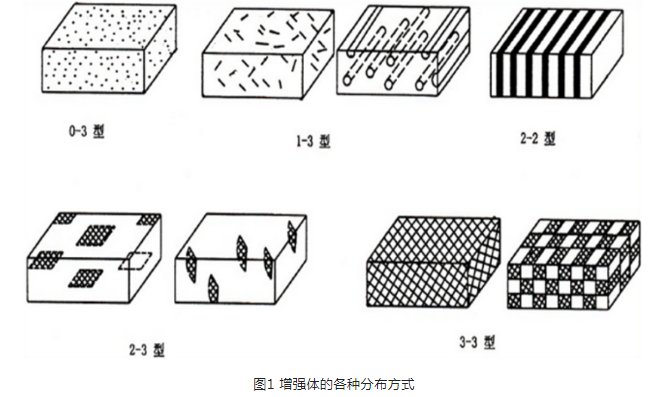 0-3 型

1-3 型

2-2 型

2-3 型

3-3 型

图1 增强体的各种分布方式